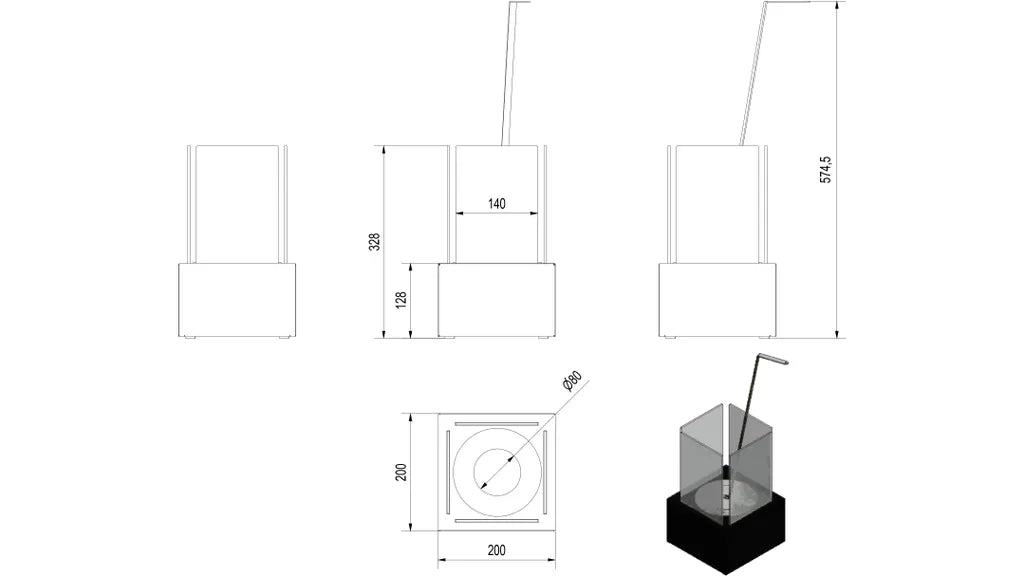 328

128

140

574,5

Ø80

200

200