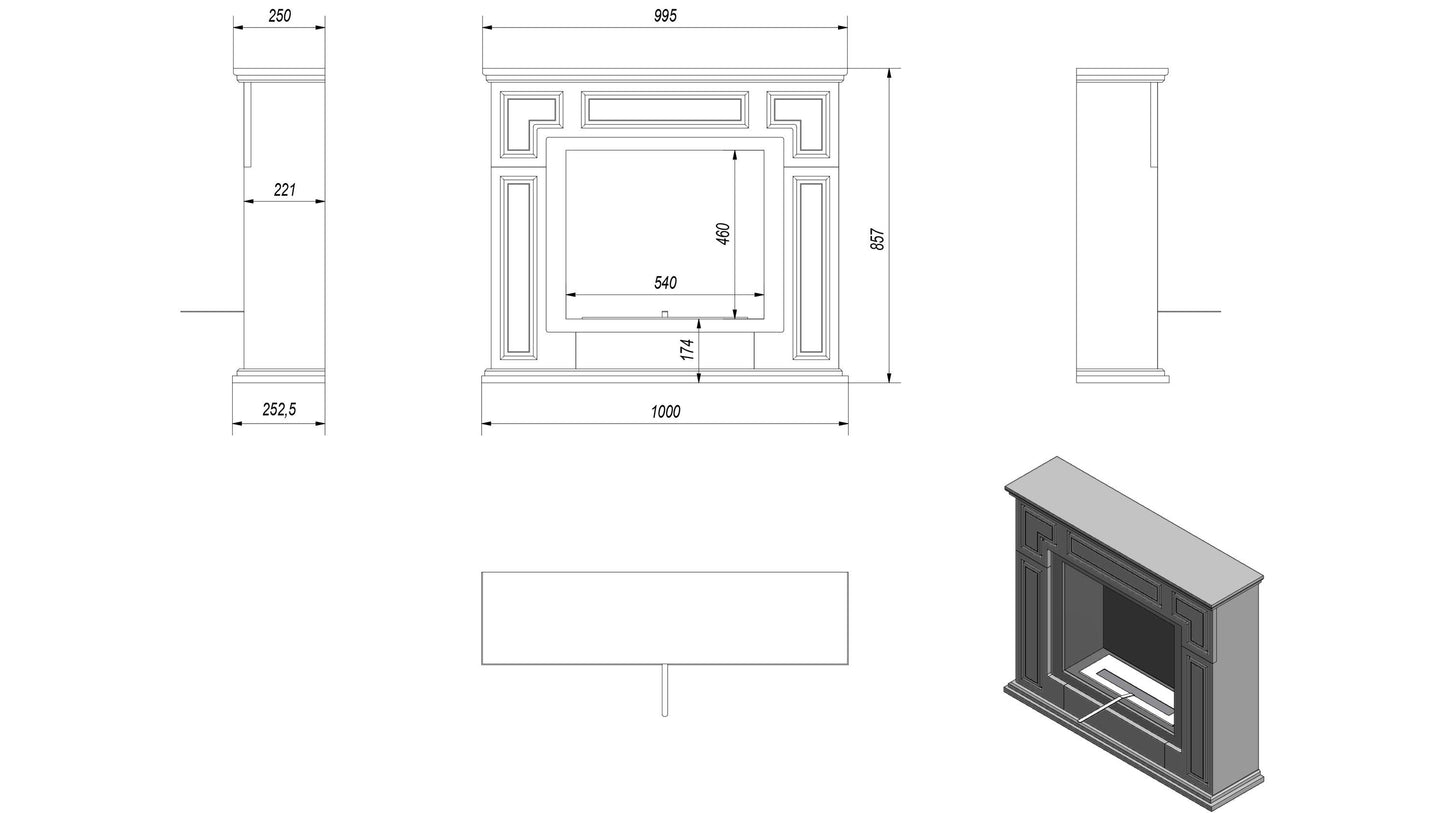 250

995

221

460

857

540

174

252,5

1000